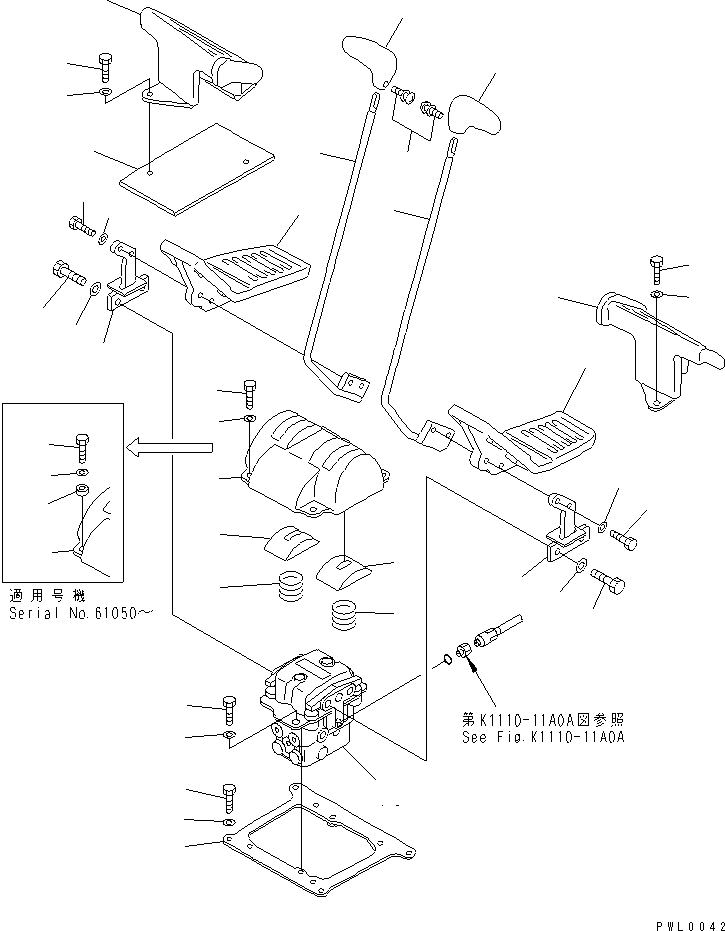 適用号機
Serial No.61050～

第K1110-11A0A図参照
See Fig.K1110-11A0A

PWL0042