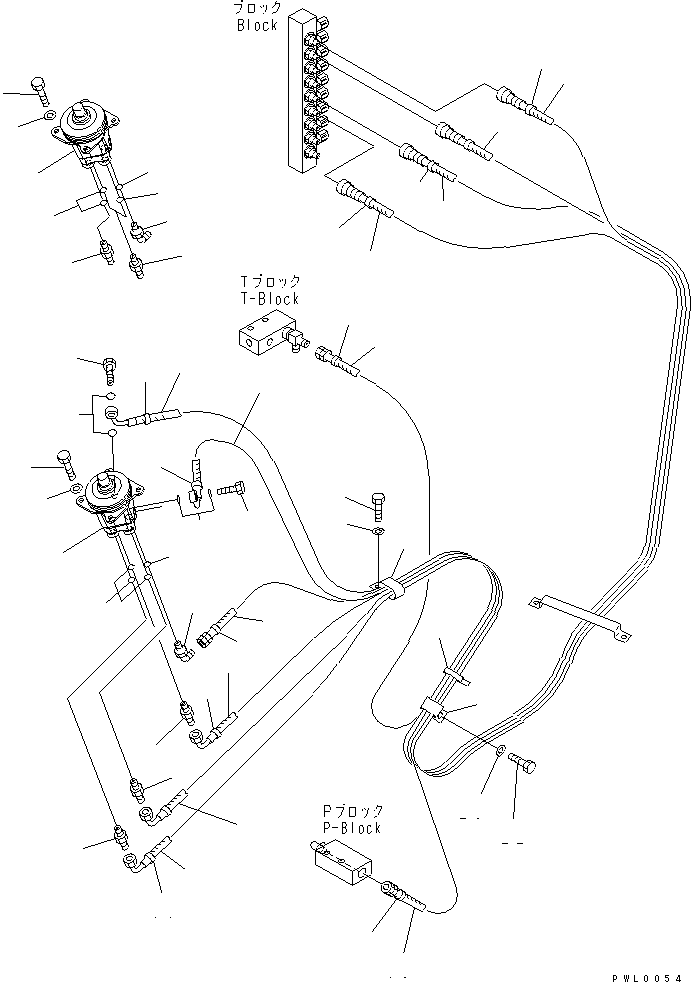 ブロック
Block

Tブロック
T-Block

Pブロック
P-Block

PWL0054