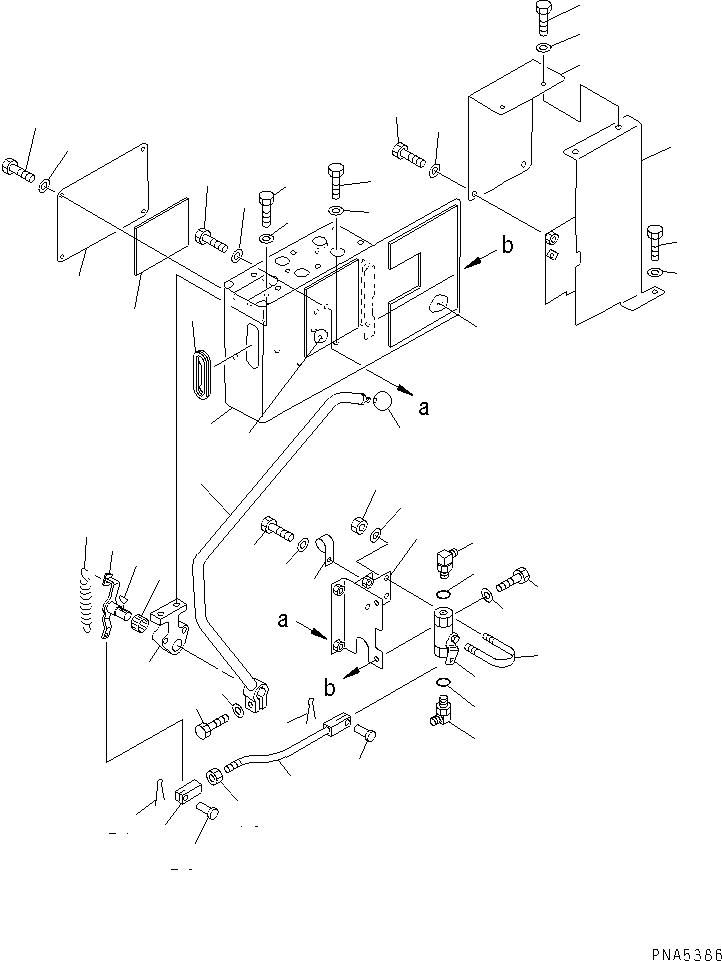 b
a
a
b
PNA5386