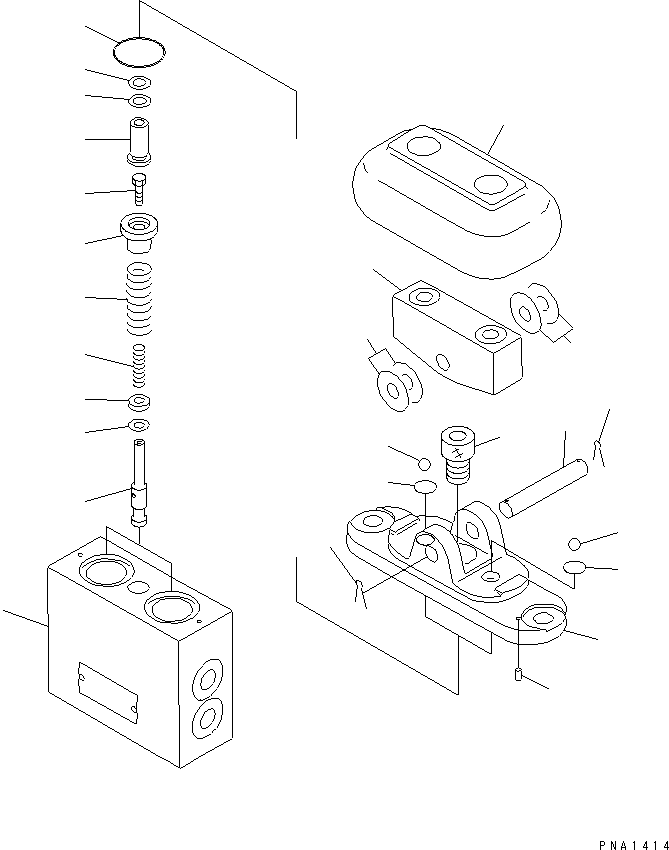 PNA1414