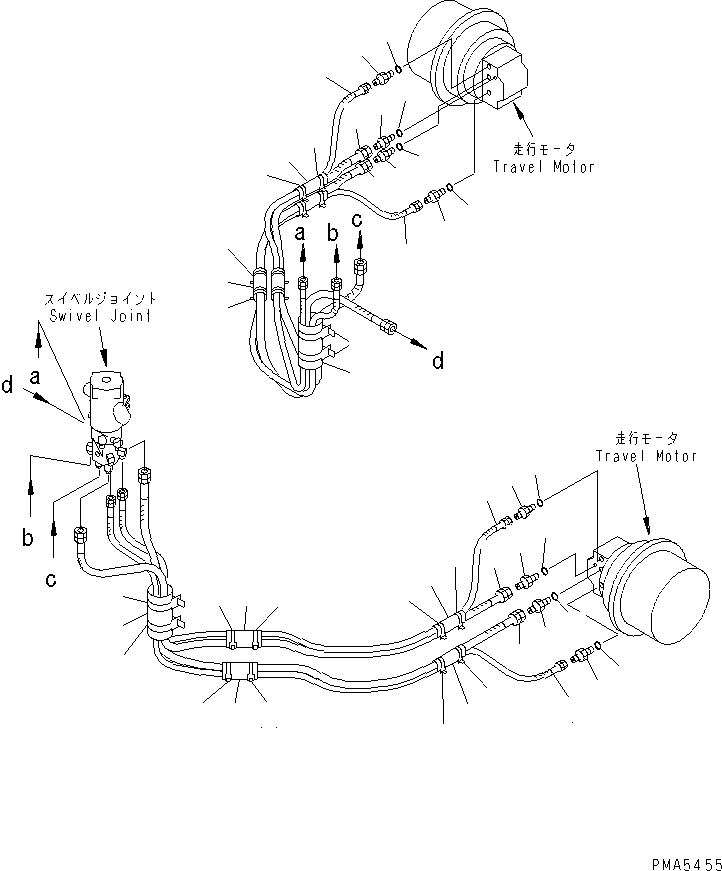 走行モータ
Travel Motor

a
b
c
d

スイベルジョイント
Swivel Joint

d
a

b
c

走行モータ
Travel Motor

PMA5455