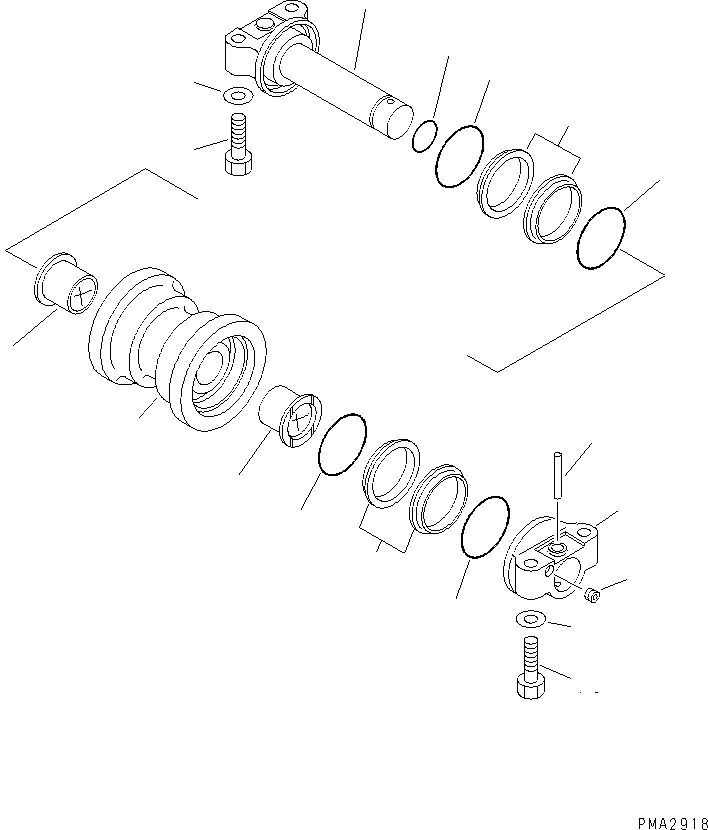 PMA2918