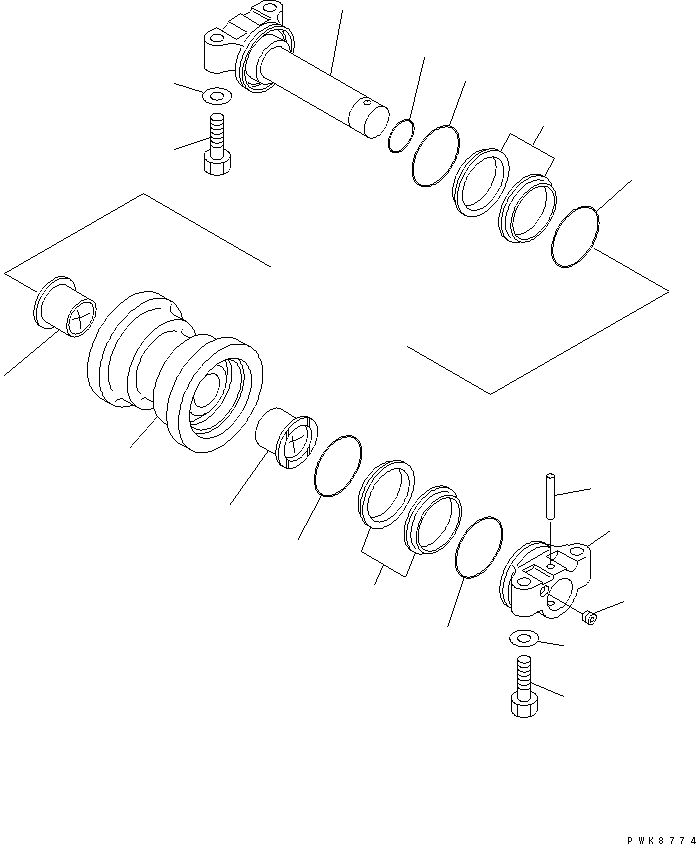 PWK8774