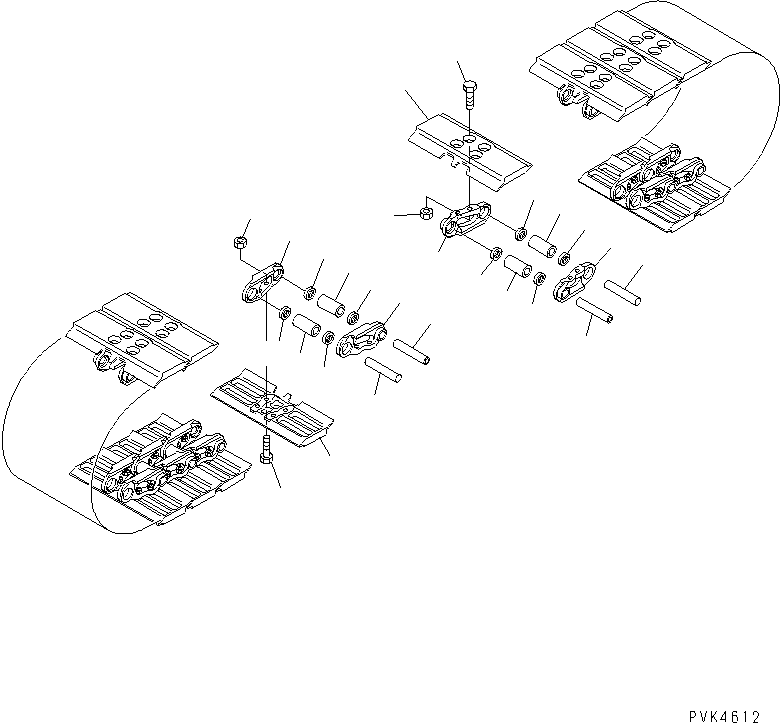 PVK4612