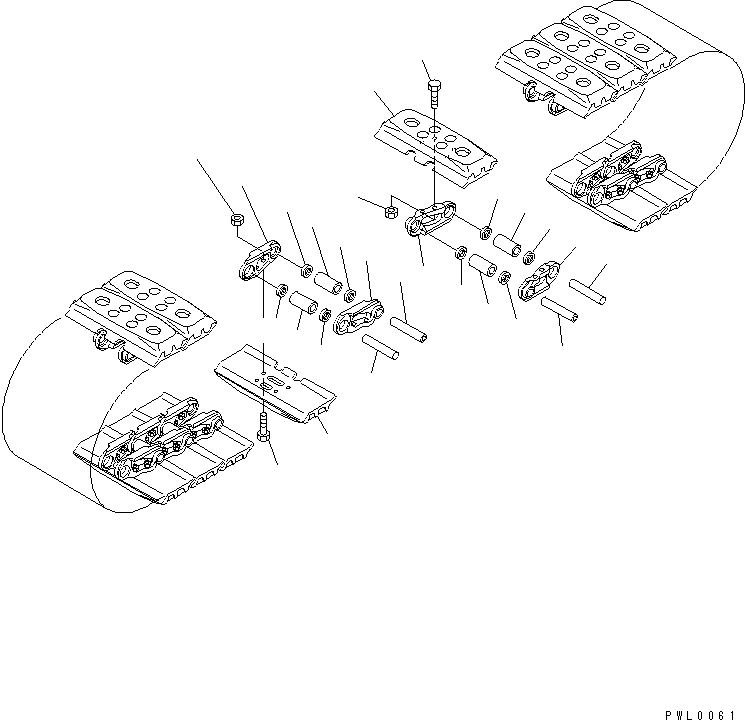 PWL0061