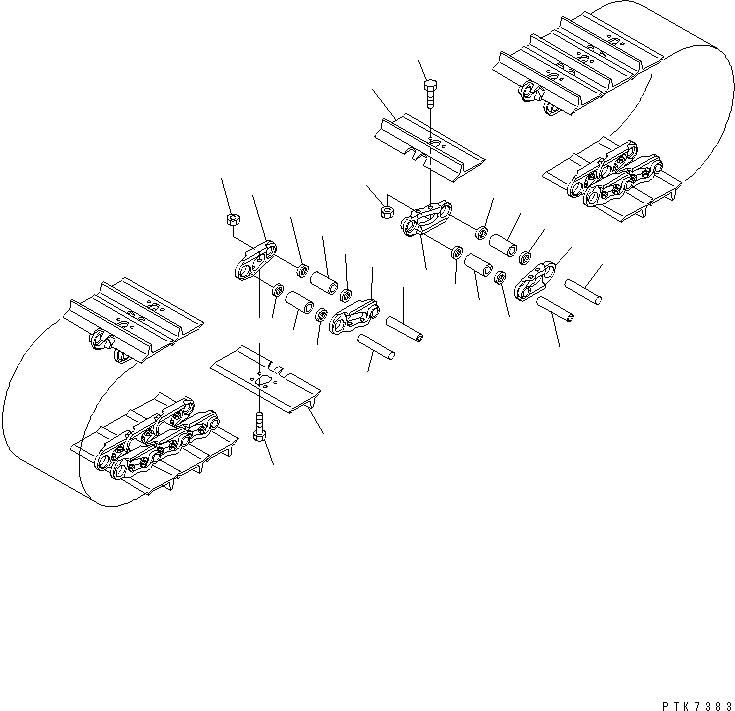 PTK7383