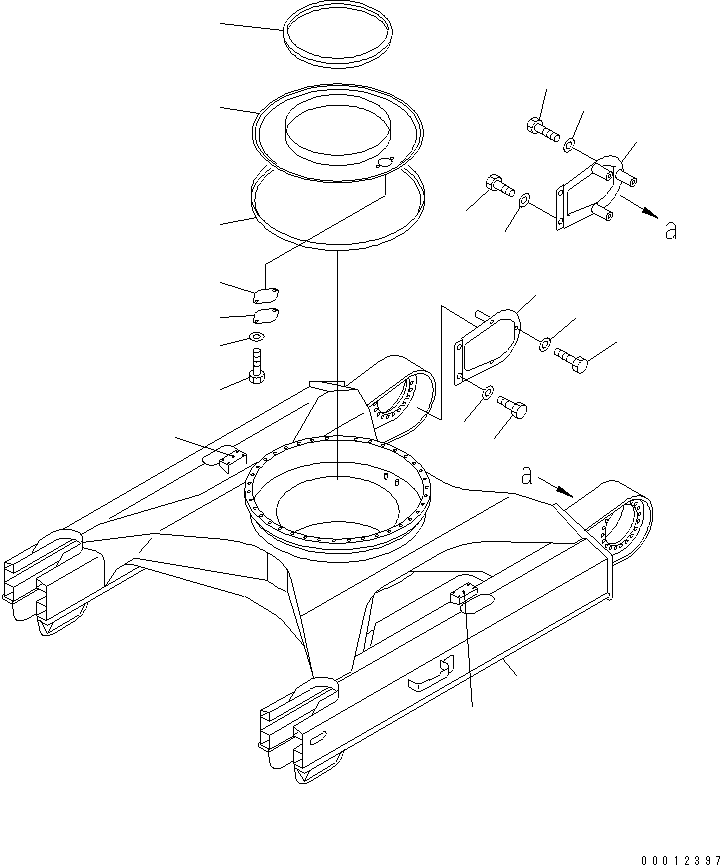 a

a

00012397