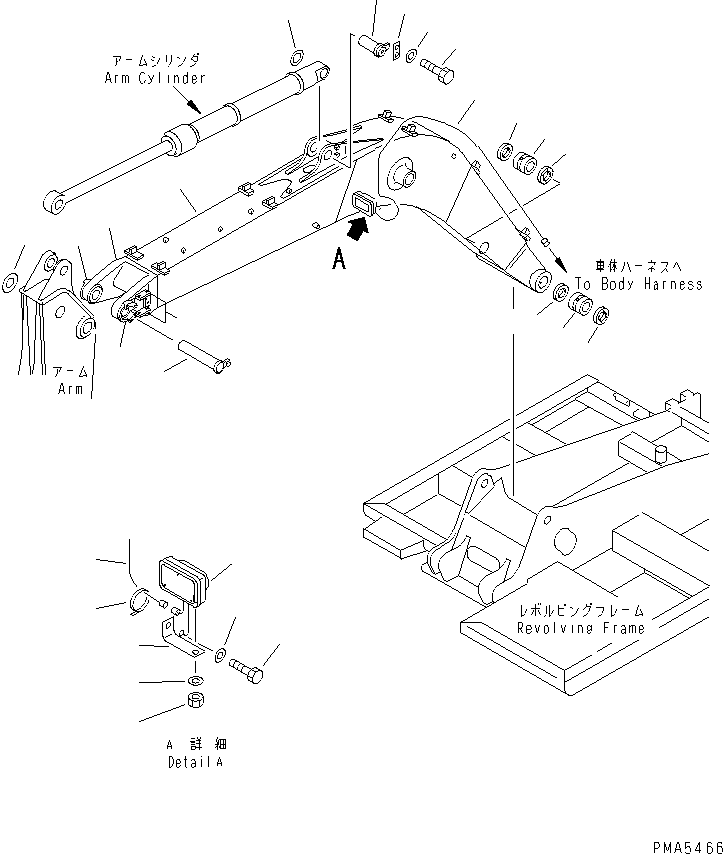 アームシリンダ
Arm Cylinder

A

車体ハーネスへ
To Body Harness

アーム
Arm

レボルビングフレーム
Revolving Frame

A 詳細
Detail A

PMA5466