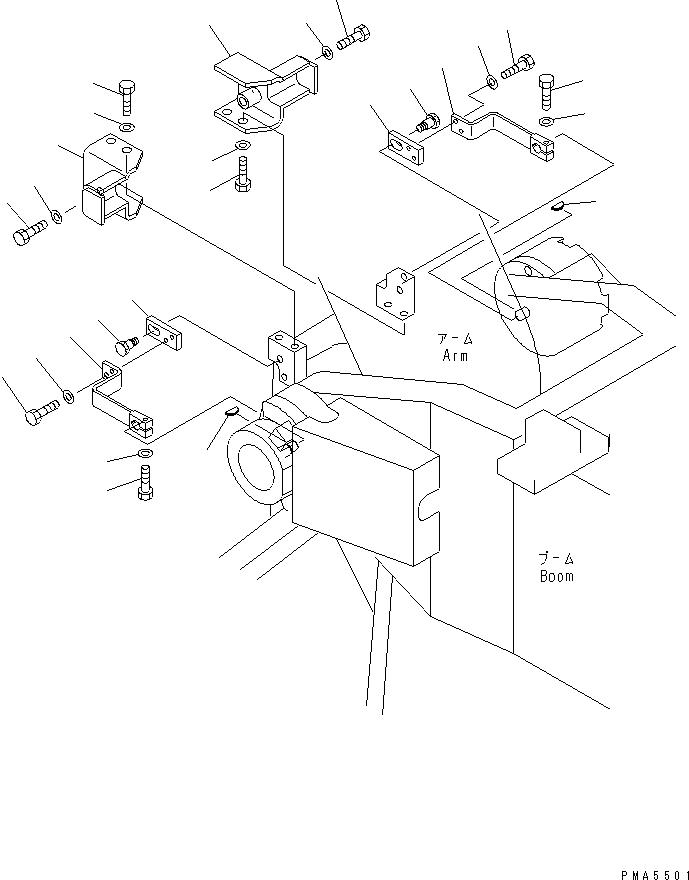 アーム
Arm

ブーム
Boom

PMA5501