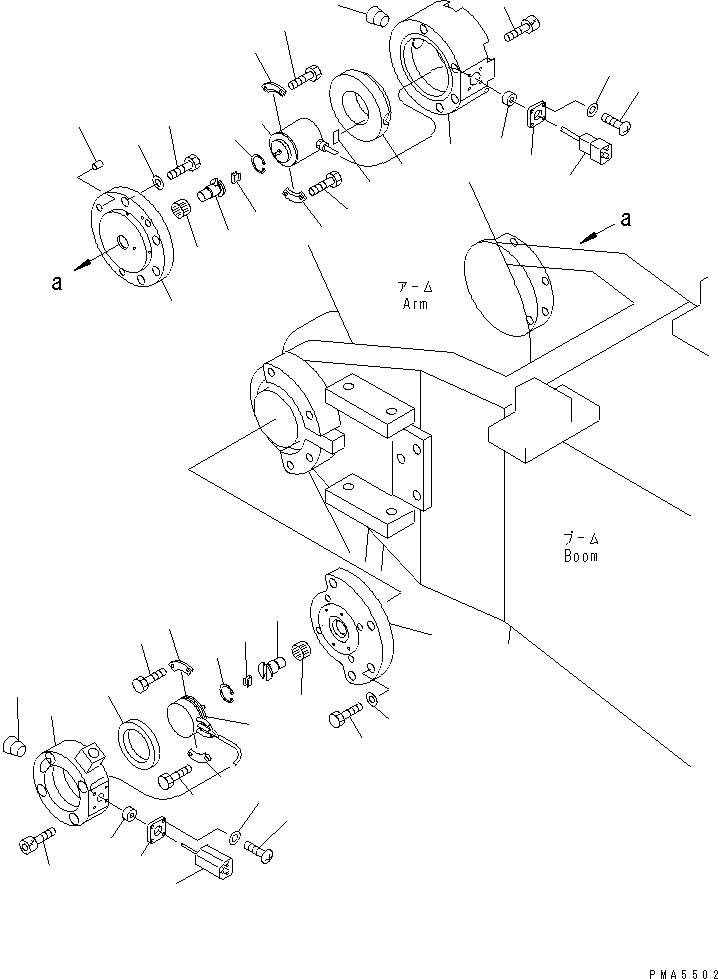 a

a

アーム
Arm

ブーム
Boom

PMA5502