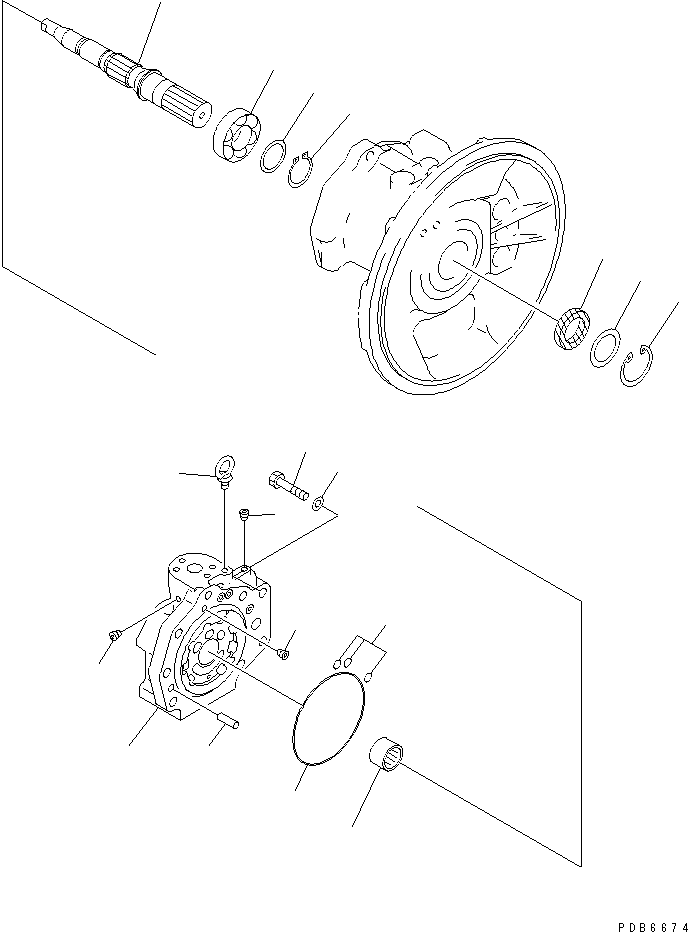 PDB6674