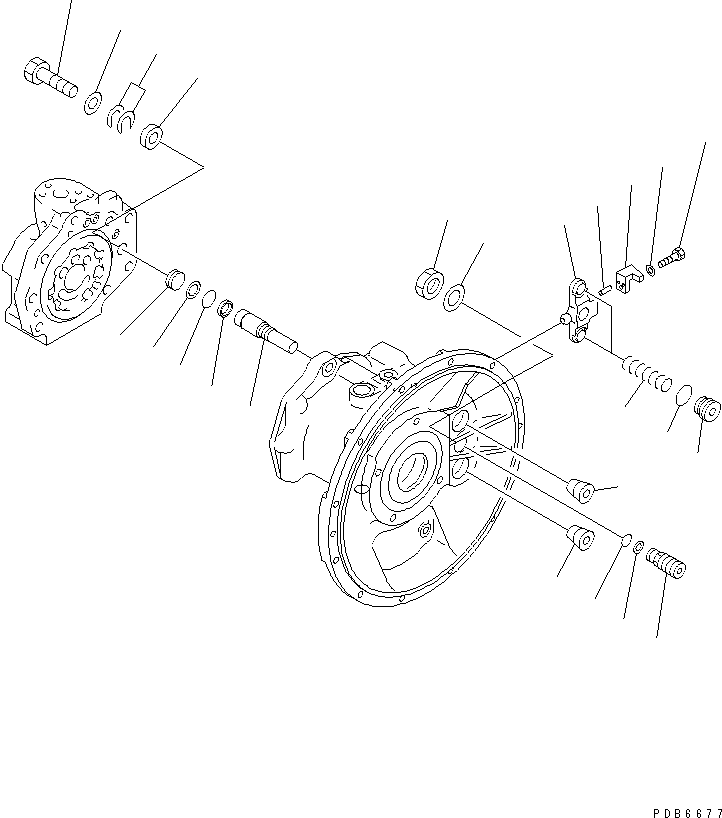 PDB6677