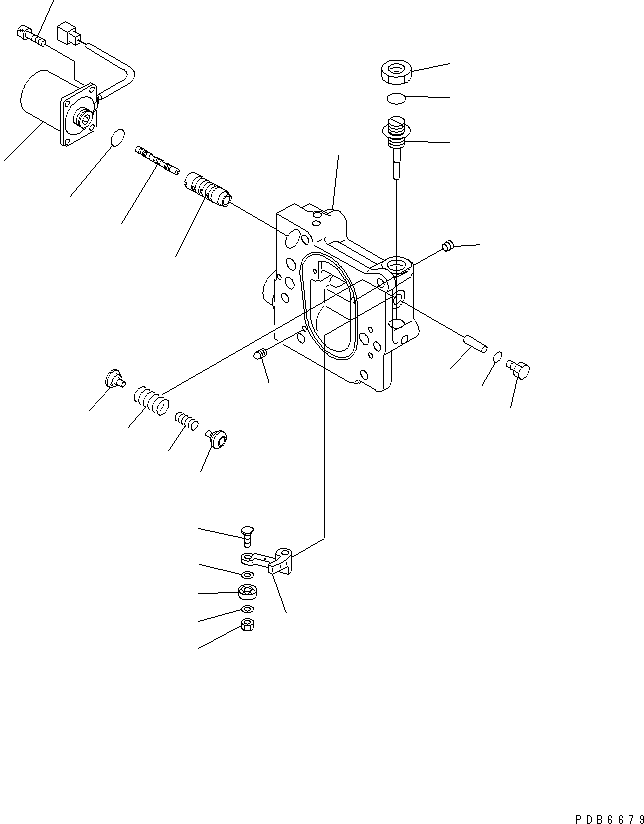 PDB6679