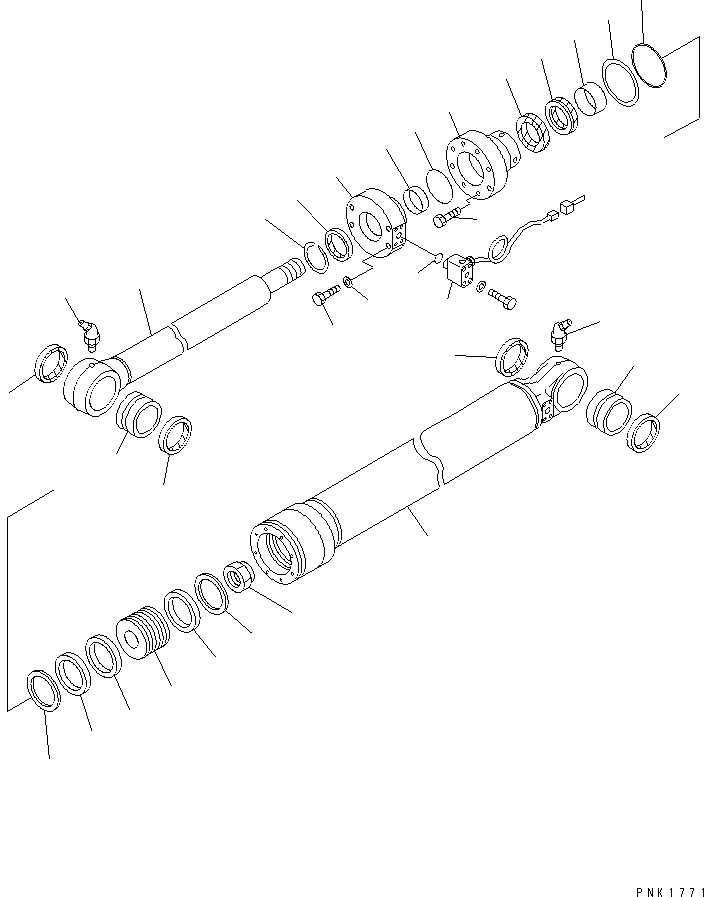 PNK1771