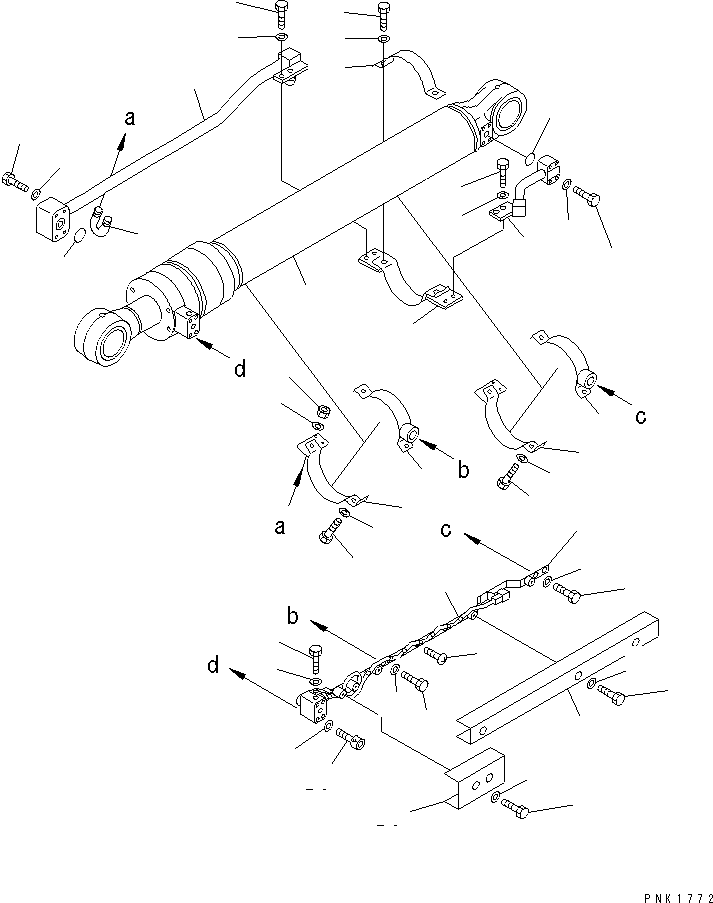 a
d
c
b
a
c
b
d
PNK1772