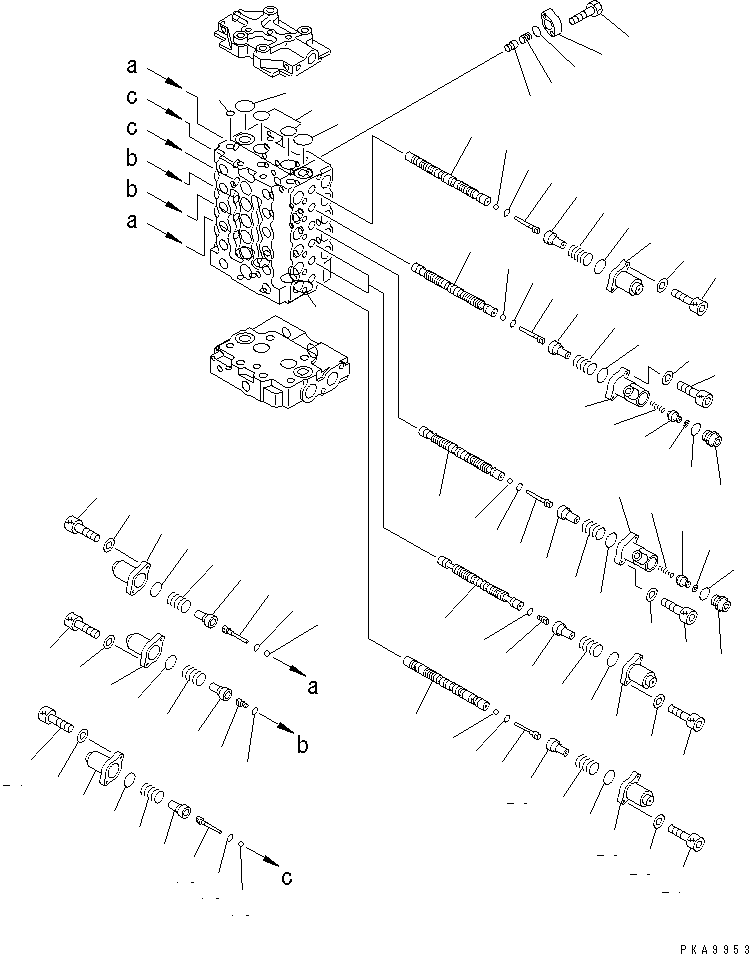 a
c
c
b
b
a
a
b
c
PKA9953