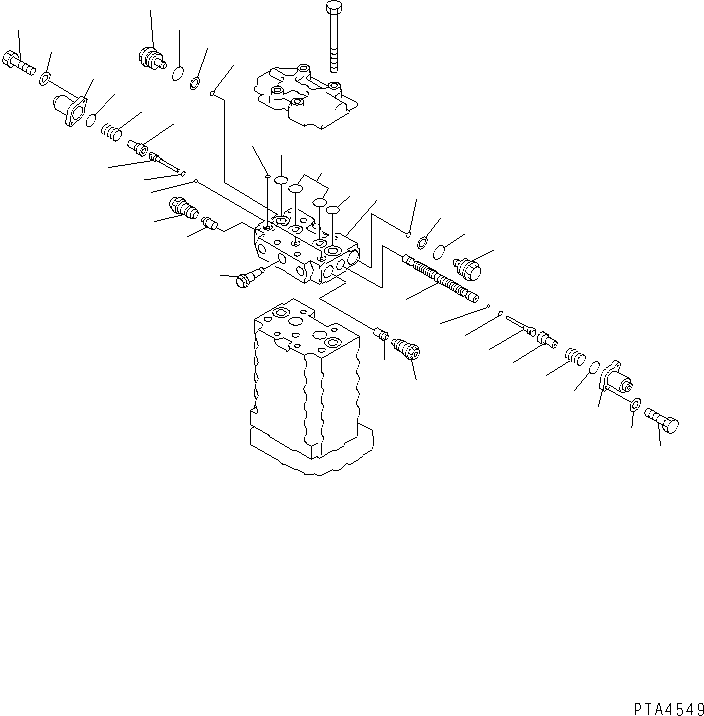 PTA4549