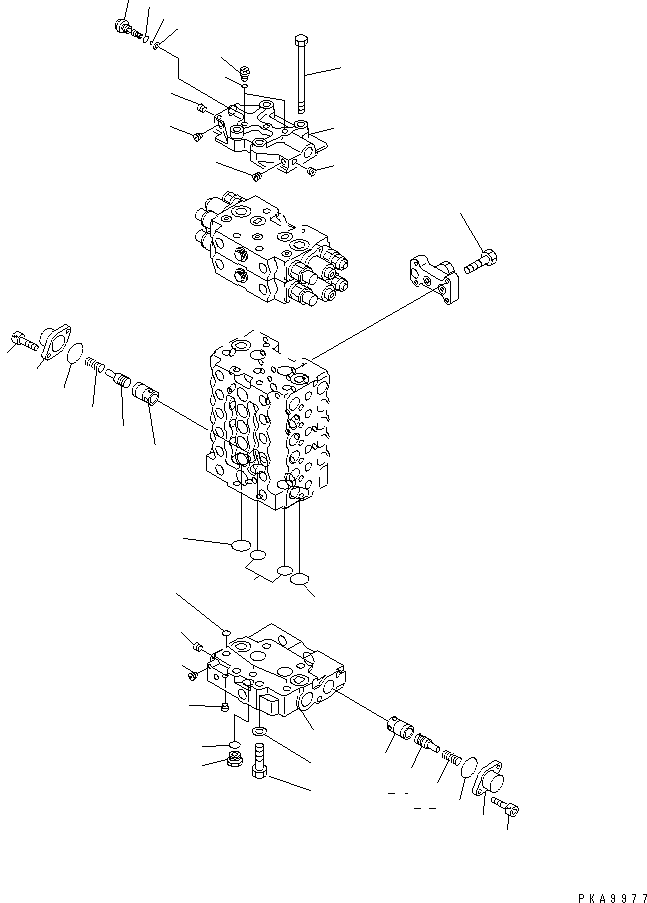 PKA9977