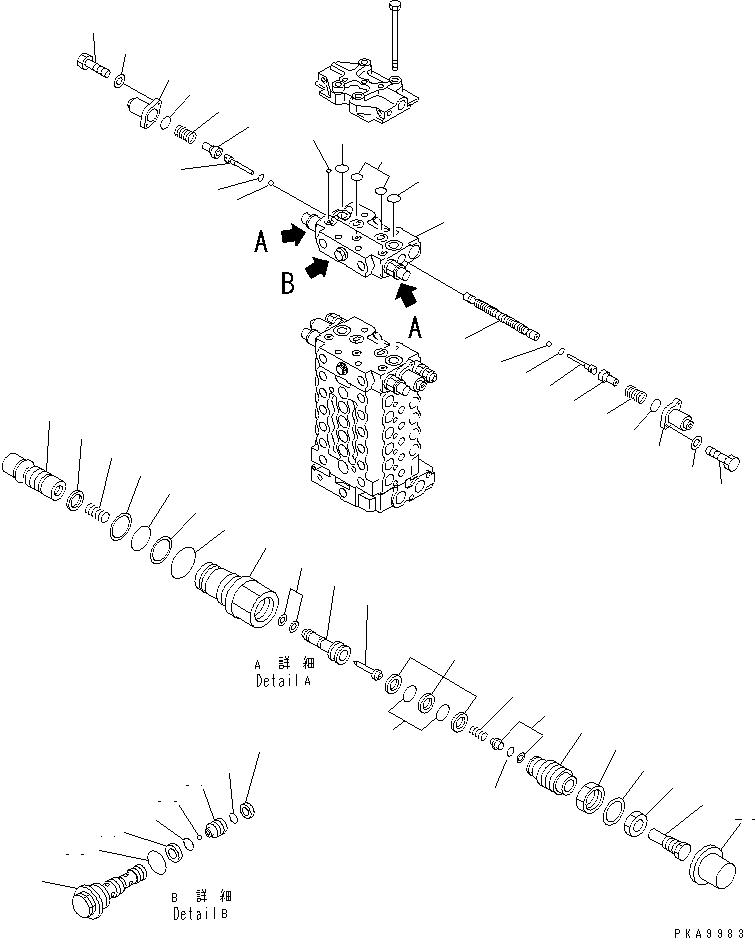 A

B

A

A 詳細
Detail A

B 詳細
Detail B

PKA9983