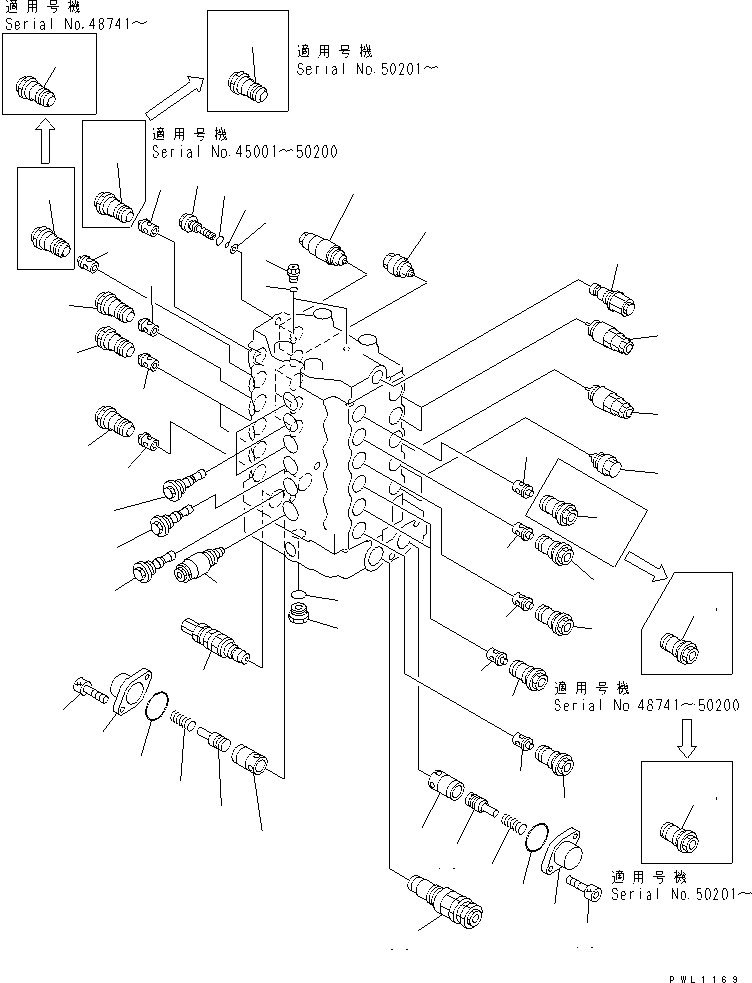 適用号機
Serial No.48741～

適用号機
Serial No.50201～

適用号機
Serial No.45001～50200

適用号機
Serial No 48741～50200

適用号機
Serial No.50201～

PWL1169