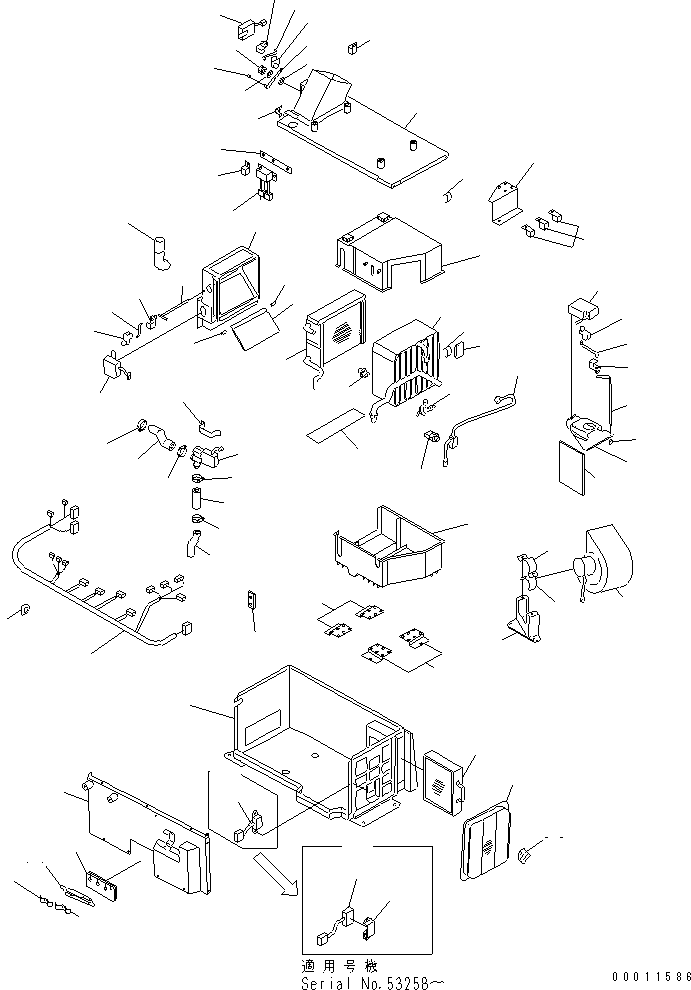 適用号機
Serial No.53258~

00011586