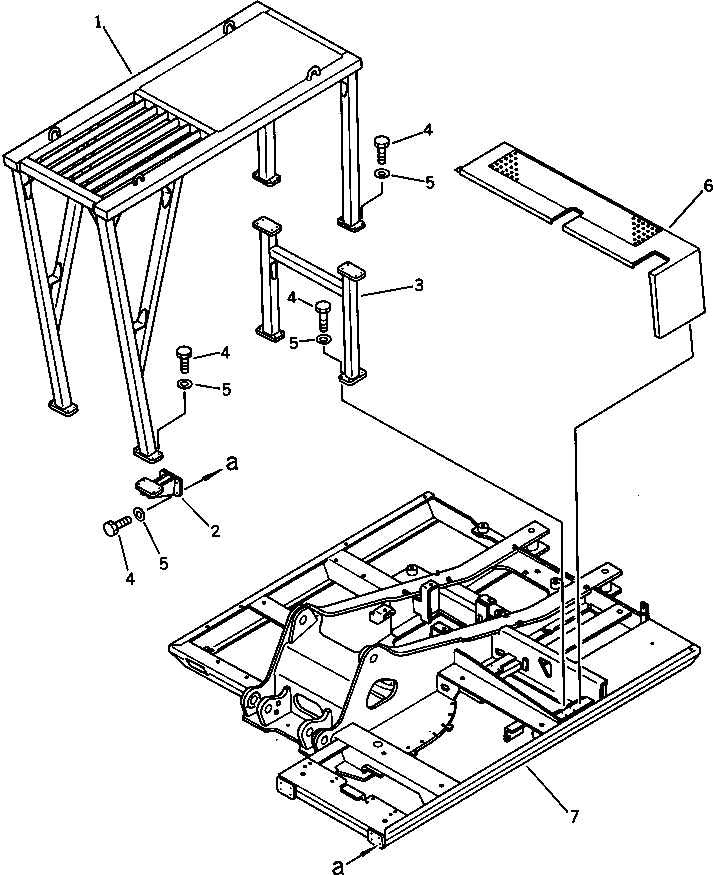 1
4
5
6
3
4
5
4
5
a
2
5
4
7
a