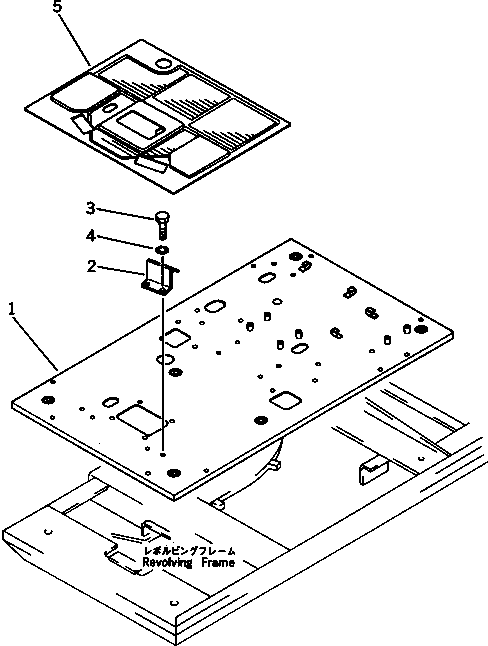 5

3

4

2

1

レボルビングフレーム
Revolving Frame