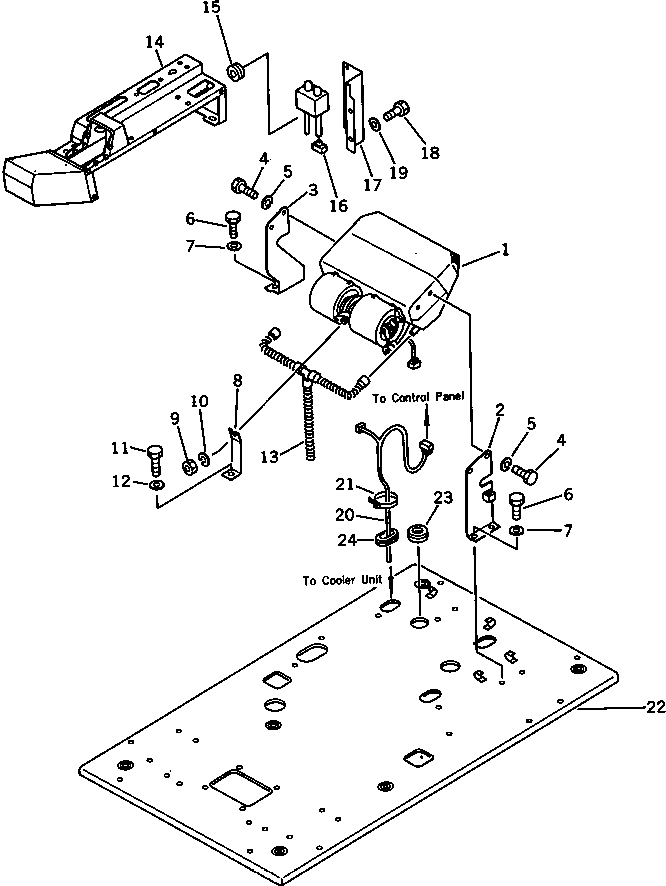 15
14
18
19
17
16
4
5
3
6
7
1
8
10
9
11
12
13
To Control Panel
2
5
4
6
7
21
20
23
24
To Cooler Unit
22