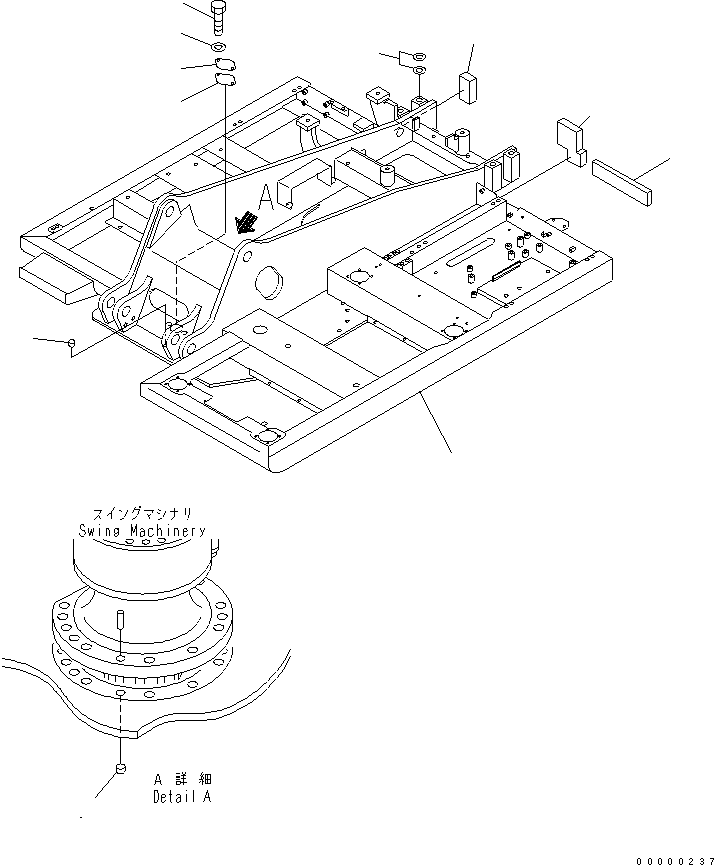 A

スイングマシナリ
Swing Machinery

A 詳細
Detail A

00000237