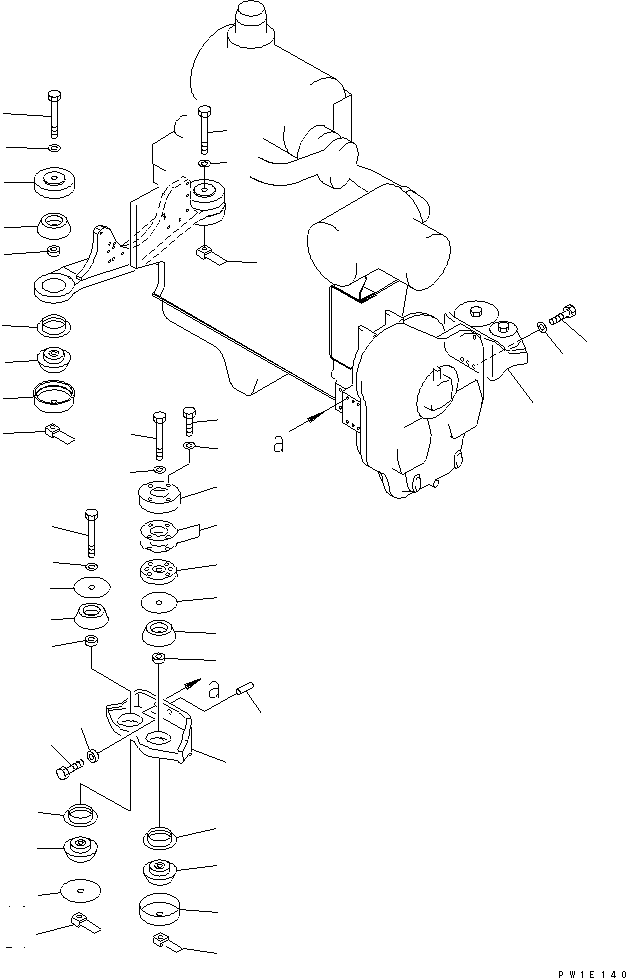 a

a

PW1E140