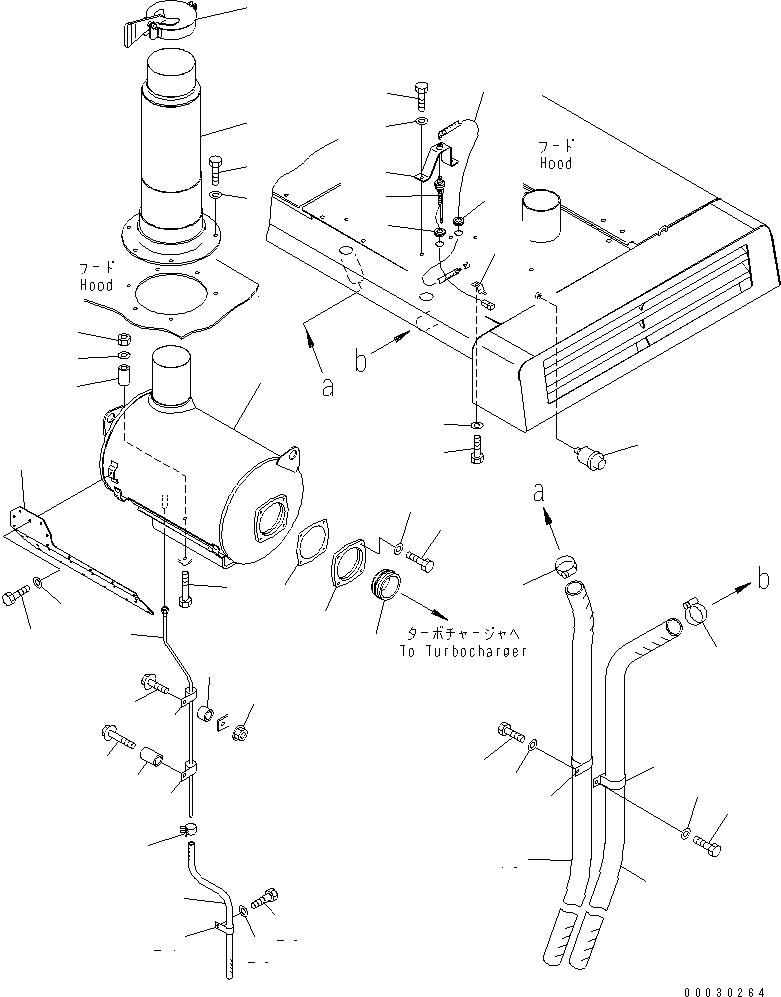 フード
Hood

フード
Hood

a

b

a

b

ターボチャージャへ
To Turbocharger

00030264