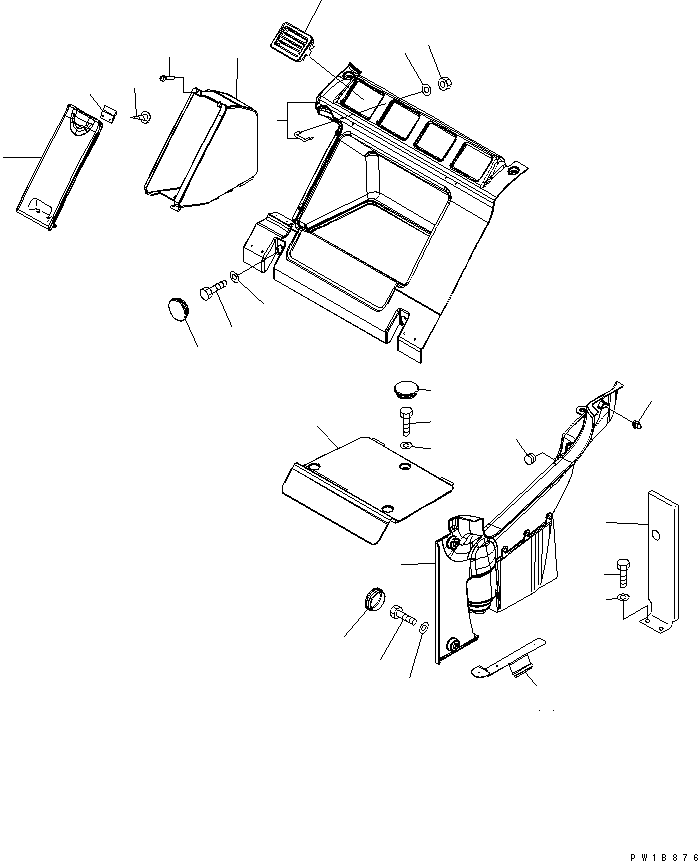 PW1B876