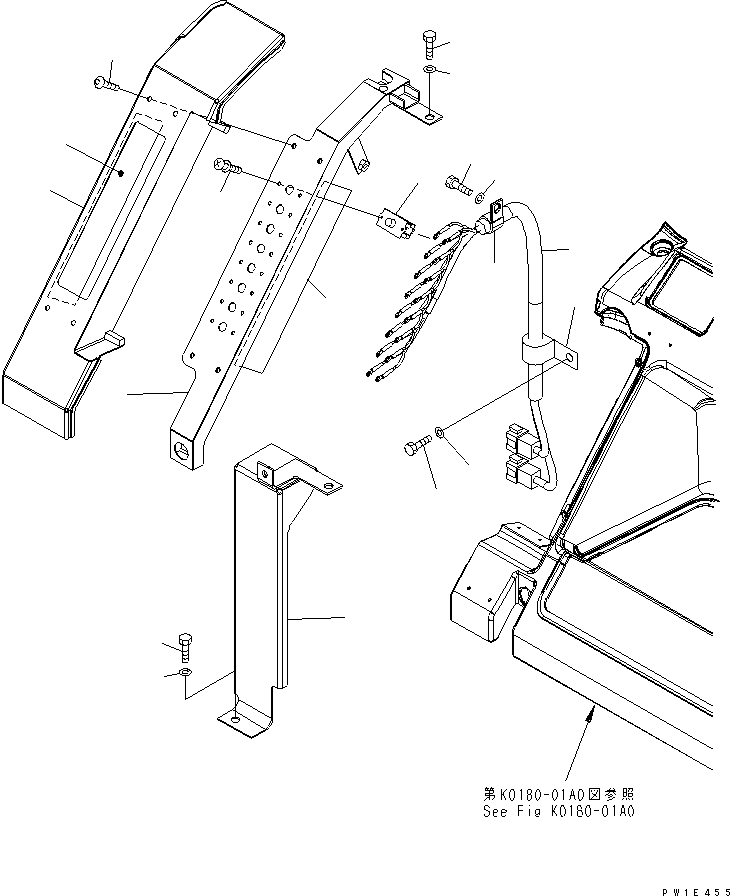 第K0180-01A0図参照
See Fig K0180-01A0

PW1E455