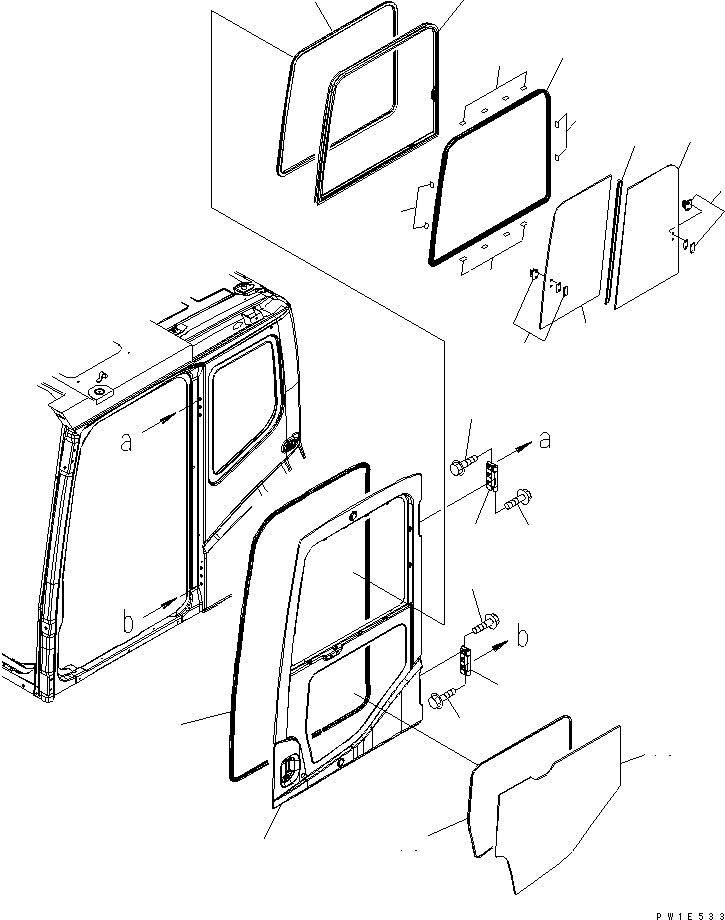 a

b

a

b

PW1E533