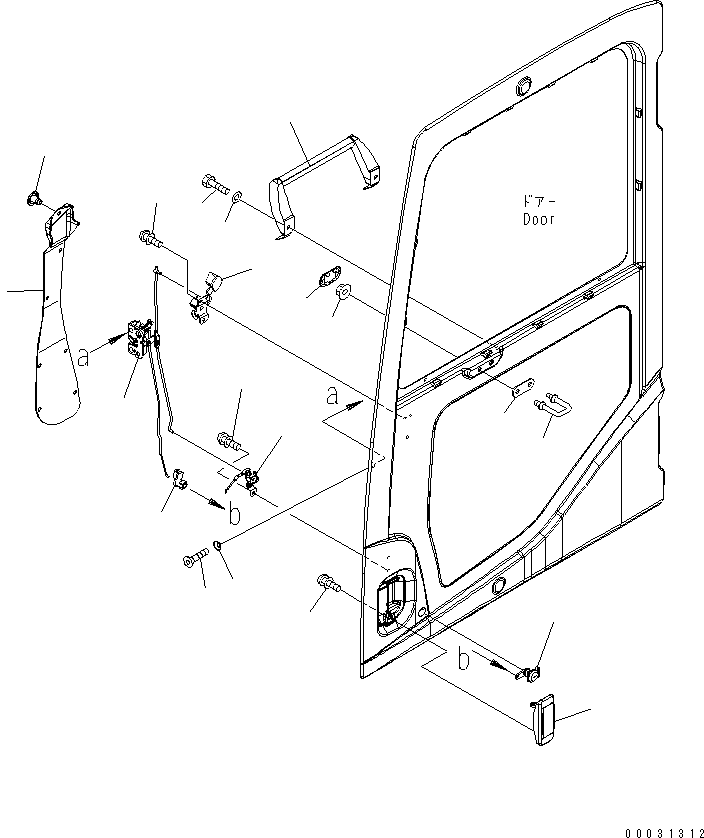 ドアー
Door

a

a

b

b

00031312