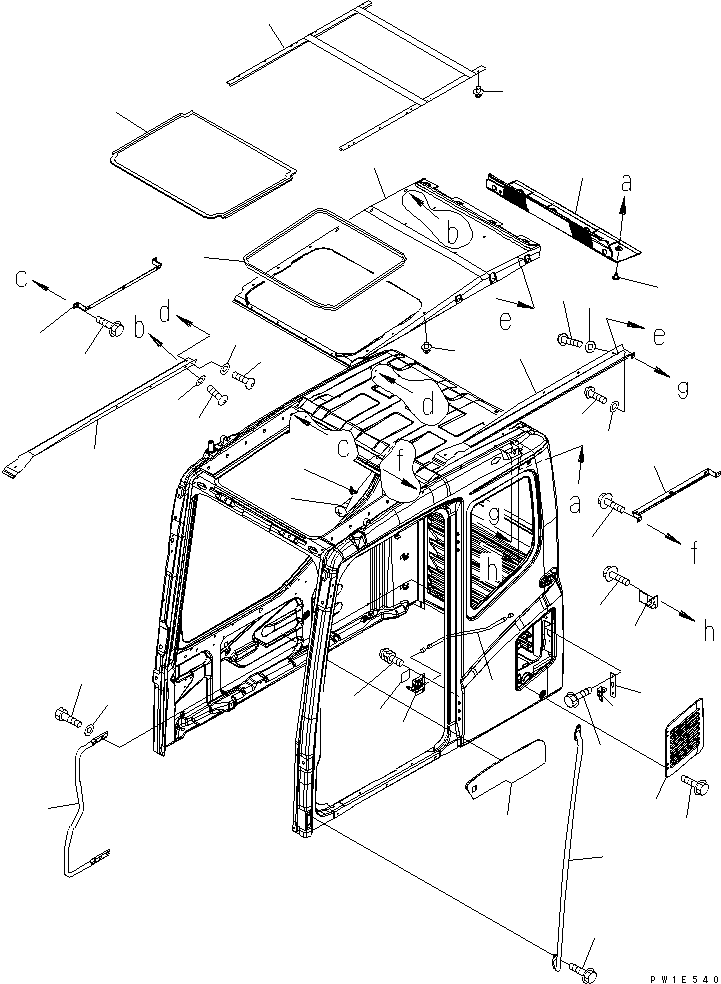 a
b
c
d
b
e
e
g
d
c
f
a
g
h
f
h
PW1E540