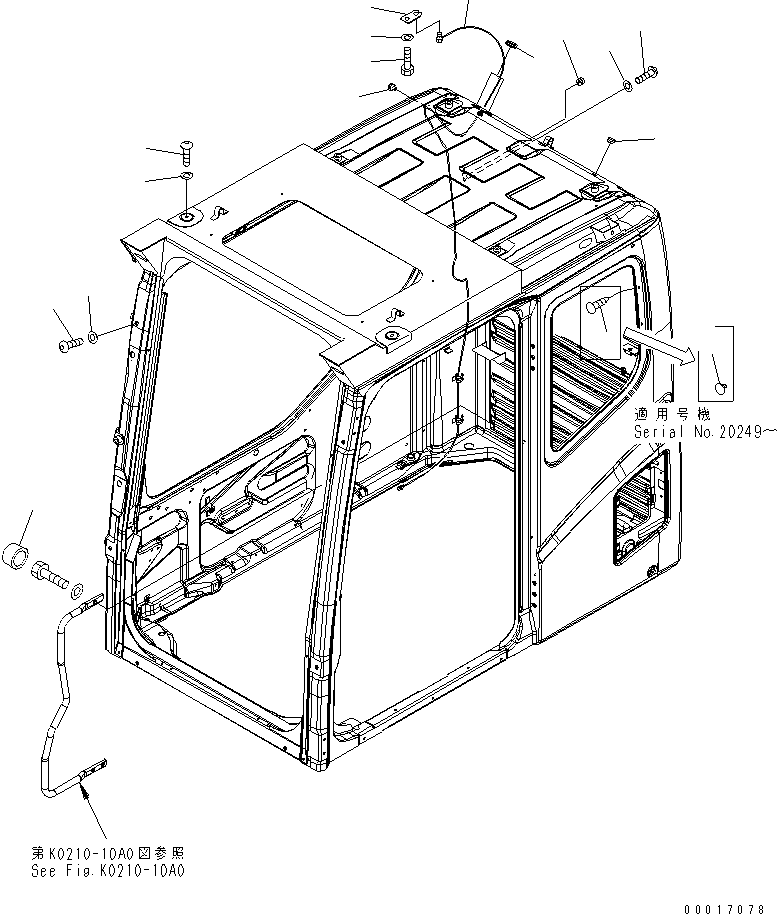 適用号機
Serial No.20249～

第K0210-10A0図参照
See Fig.K0210-10A0

00017078