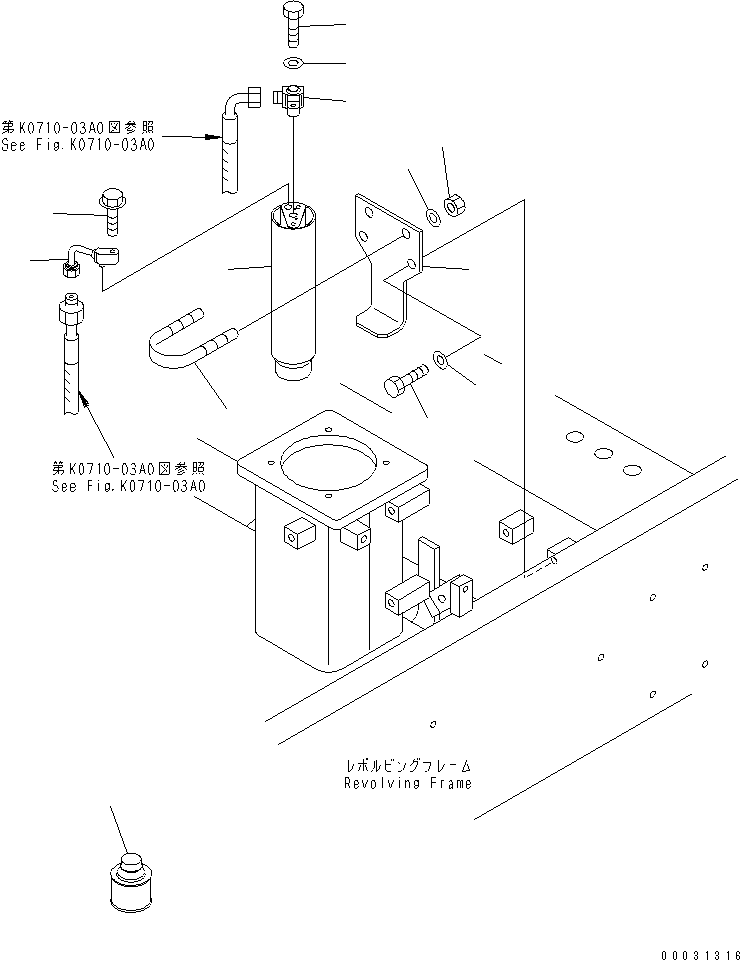 第K0710-03A0図参照
See Fig.K0710-03A0

第K0710-03A0図参照
See Fig.K0710-03A0

レボルビングフレーム
Revolving Frame

00031316