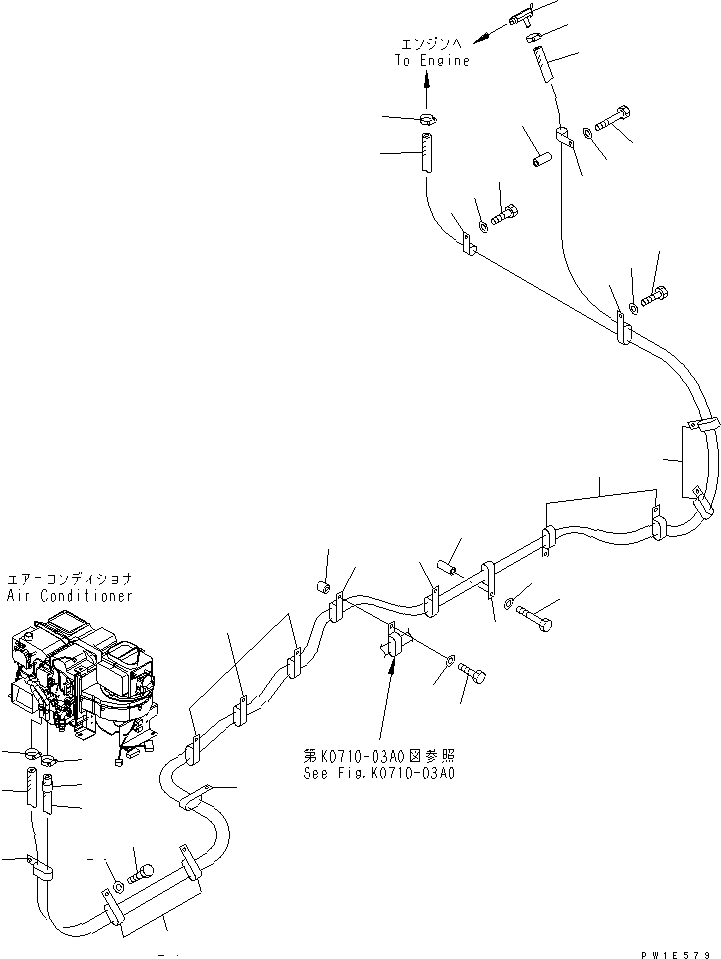 エンジンへ
To Engine

エアーコンディショナ
Air Conditioner

第K0710-03A0図参照
See Fig.K0710-03A0

PW1E579