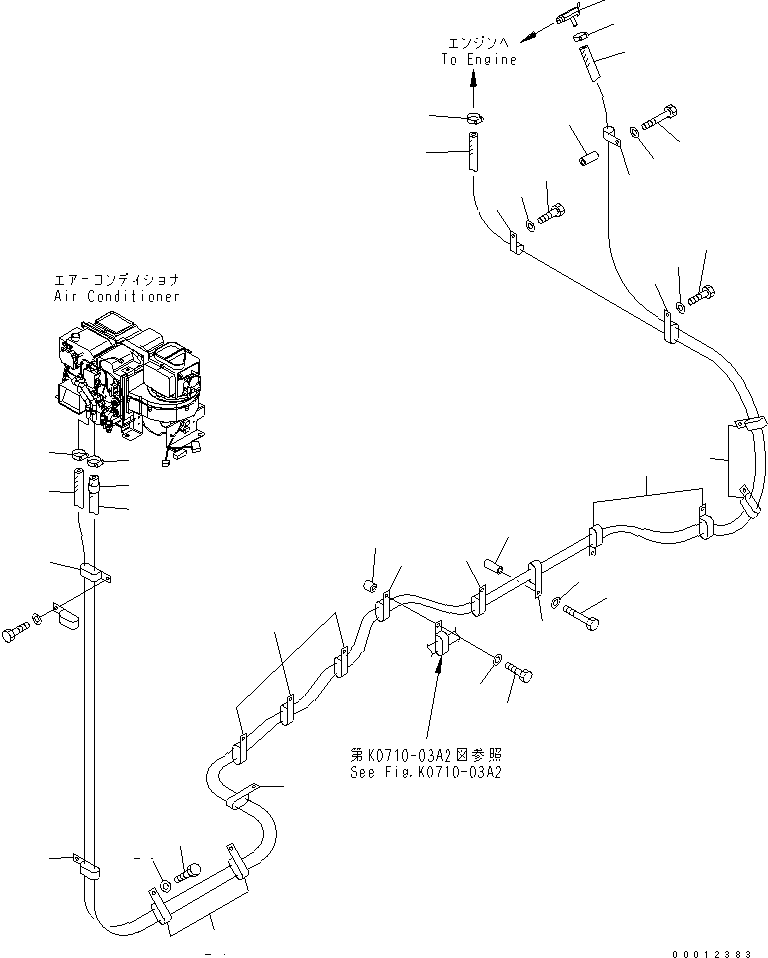 エンジンへ
To Engine

エアーコンディショナ
Air Conditioner

第K0710-03A2図参照
See Fig.K0710-03A2

00012383