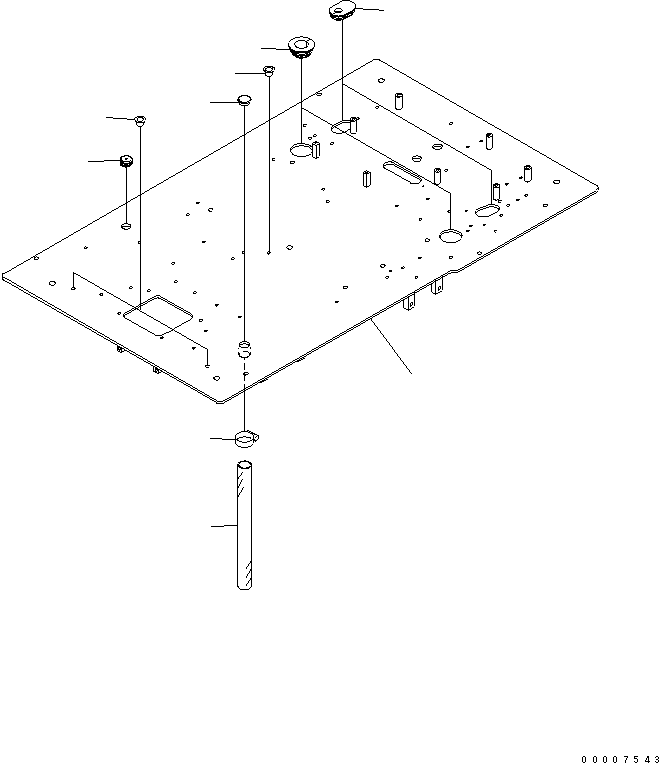 00007543