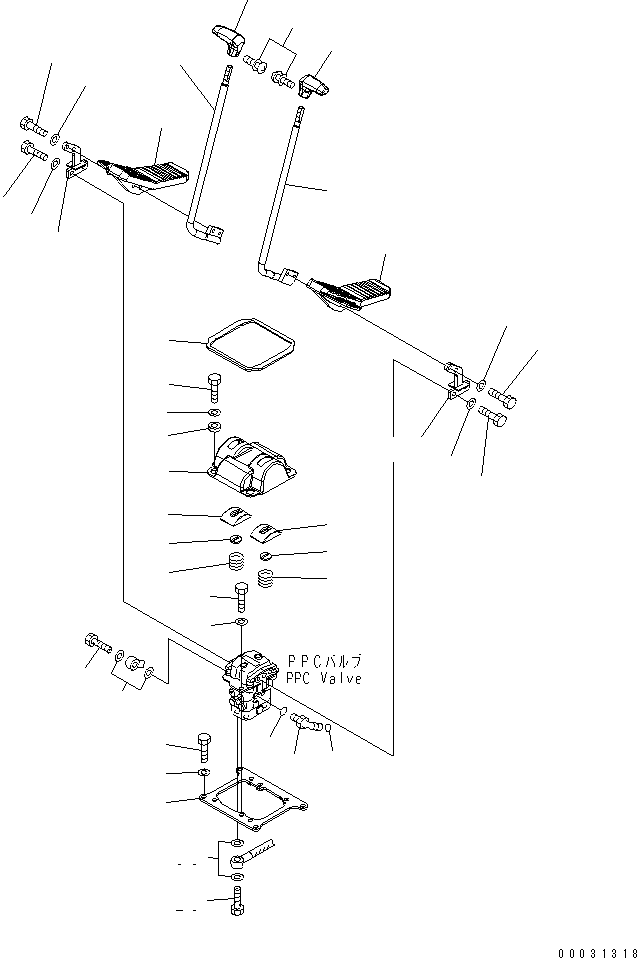 PPCバルブ
PPC Valve

00031318