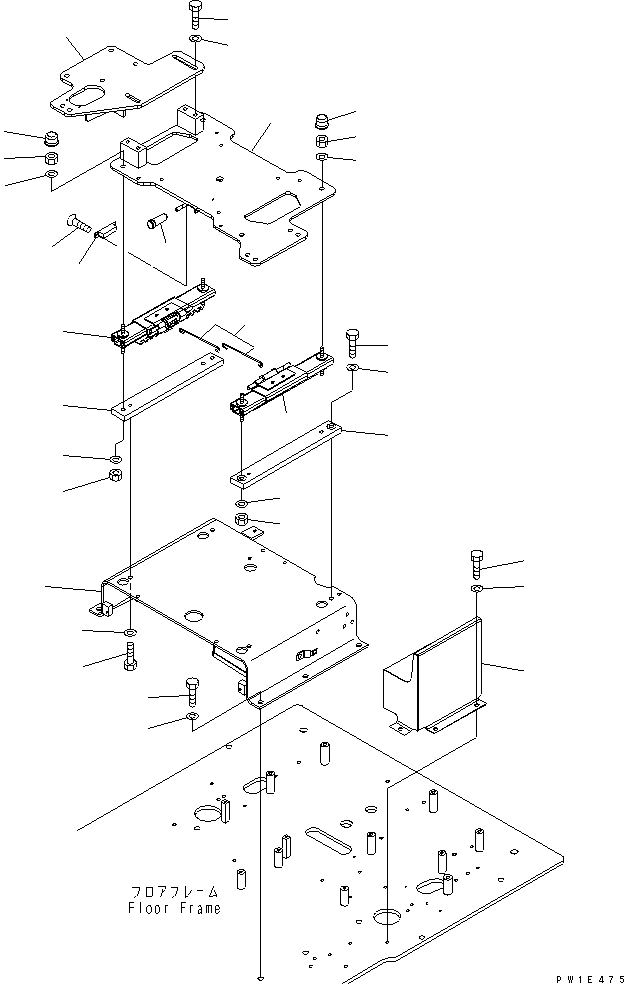 フロアフレーム
Floor Frame

PW1E475