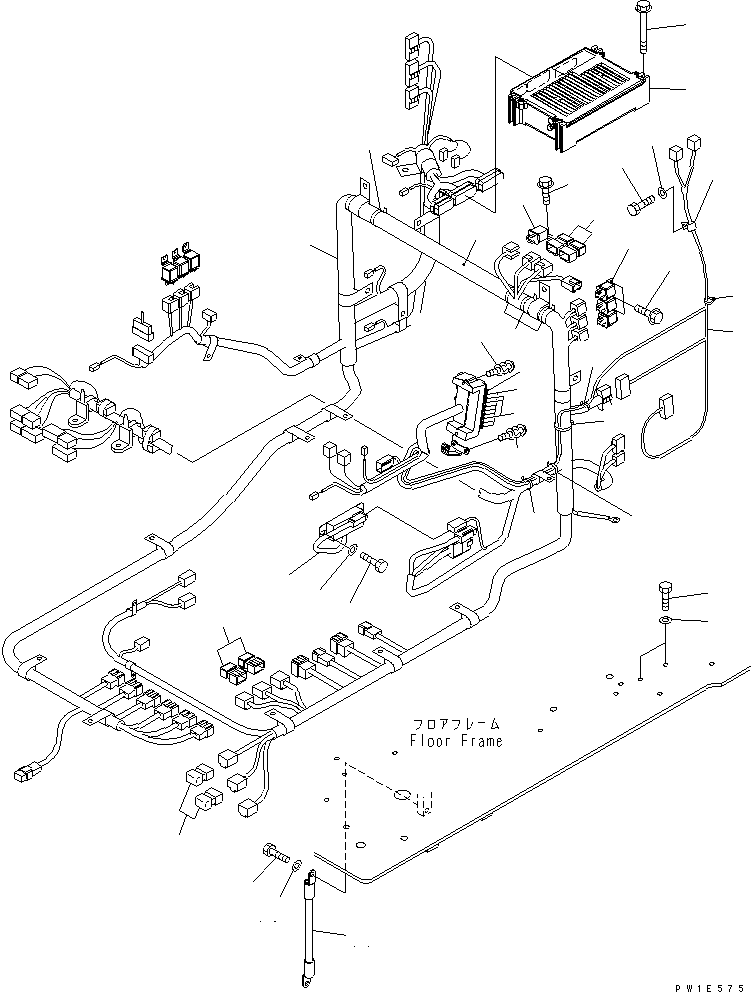 フロアフレーム
Floor Frame

PW1E575