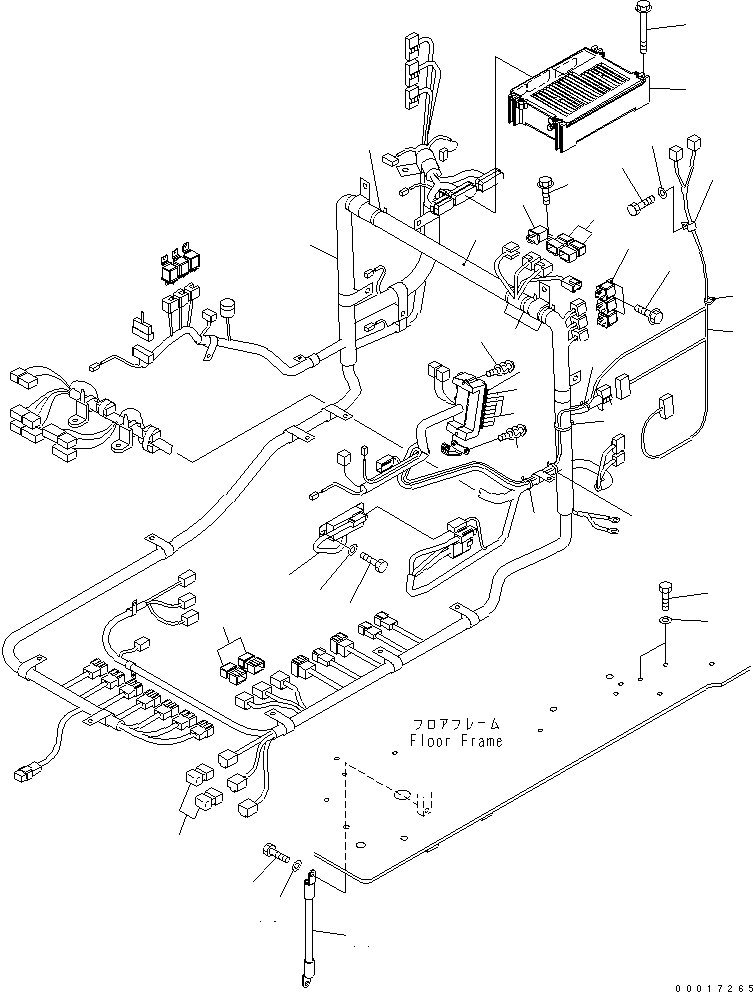 フロアフレーム
Floor Frame

00017265