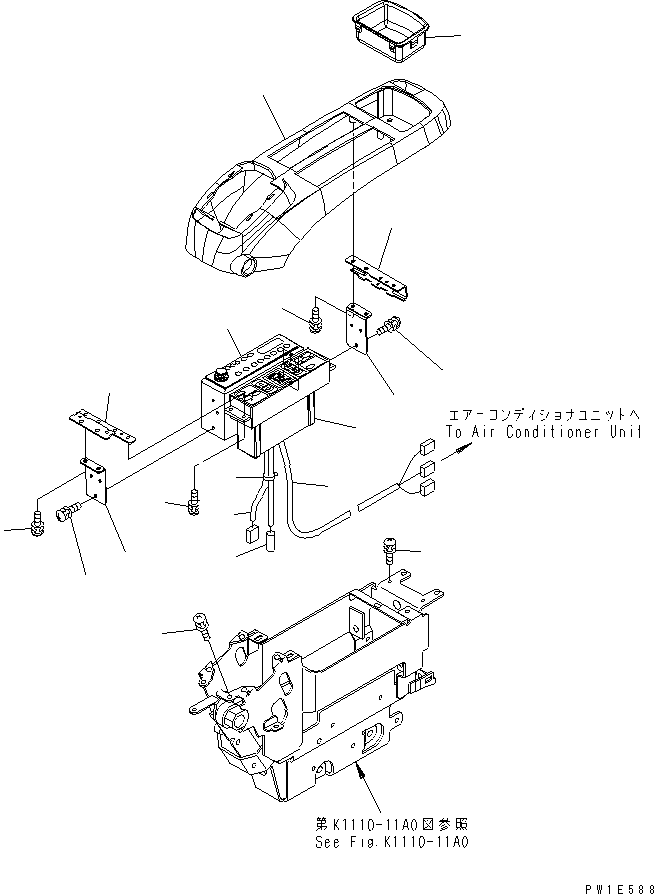 エアーコンディショナユニットへ
To Air Conditioner Unit

第K1110-11A0図参照
See Fig.K1110-11A0

PW1E588