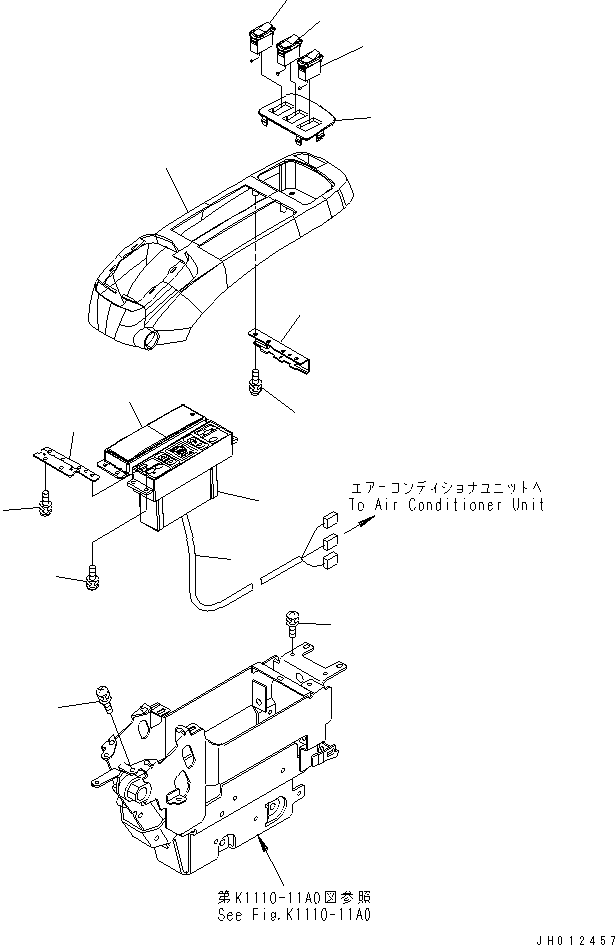 エアーコンディショナユニットへ
To Air Conditioner Unit

第K1110-11A0図参照
See Fig.K1110-11A0

JH012457