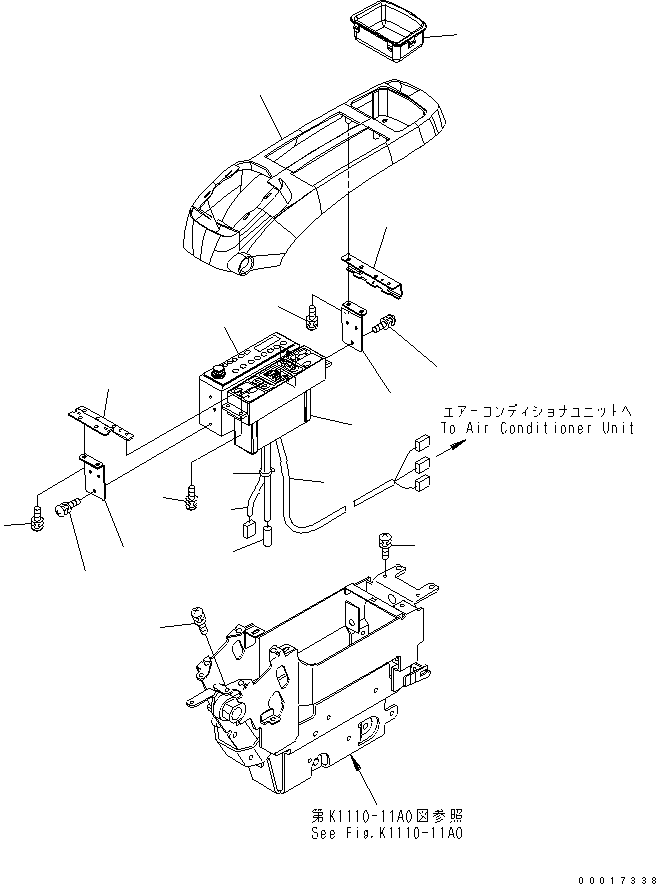 エアーコンディショナユニットへ
To Air Conditioner Unit

第K1110-11A0図参照
See Fig.K1110-11A0

00017338