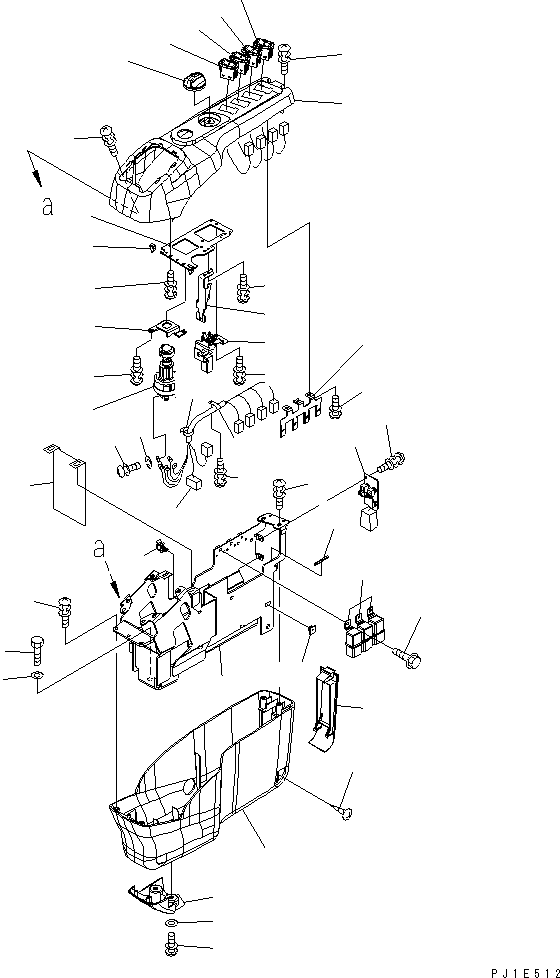 a

a

PJ1E512