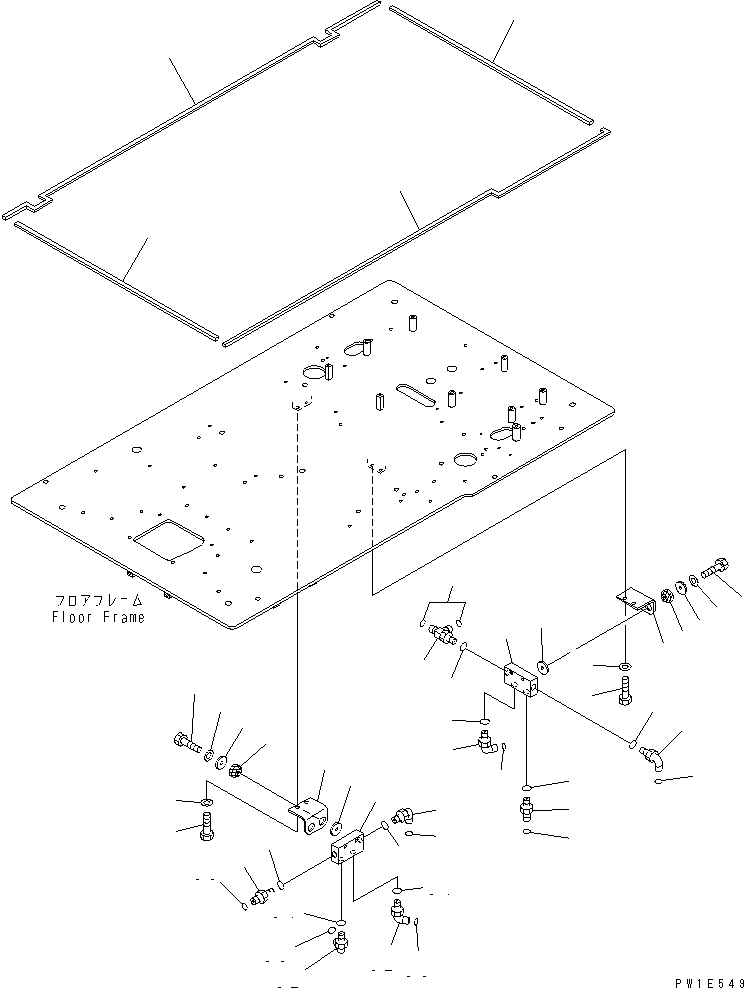 フロアフレーム
Floor Frame

PW1E549